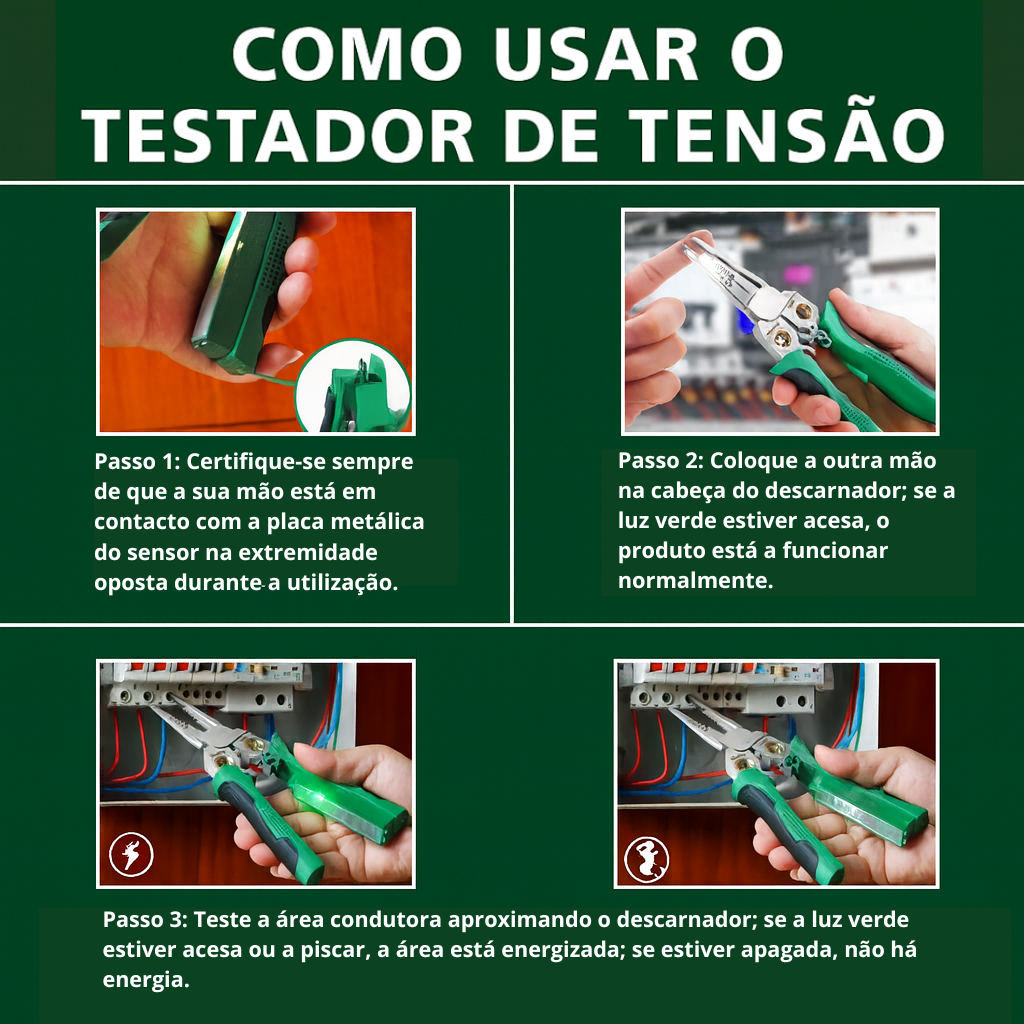 COMO USAR O TESTADOR DE TENSÃO

Passo 1: Certifique-se sempre de que a sua mão está em contacto com a placa metálica do sensor na extremidade oposta durante a utilização.

Passo 2: Coloque a outra mão na cabeça do descarnador; se a luz verde estiver acesa, o produto está a funcionar normalmente.

Passo 3: Teste a área condutora aproximando o descarnador; se a luz verde estiver acesa ou a piscar, a área está energizada; se estiver apagada, não há energia.