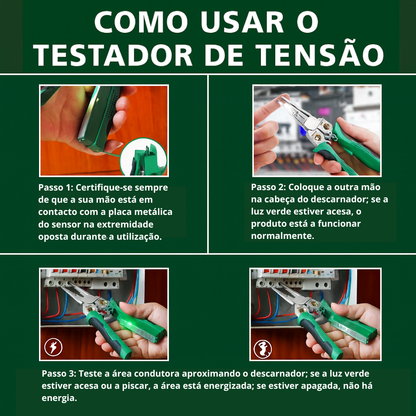 COMO USAR O TESTADOR DE TENSÃO

Passo 1: Certifique-se sempre de que a sua mão está em contacto com a placa metálica do sensor na extremidade oposta durante a utilização.

Passo 2: Coloque a outra mão na cabeça do descarnador; se a luz verde estiver acesa, o produto está a funcionar normalmente.

Passo 3: Teste a área condutora aproximando o descarnador; se a luz verde estiver acesa ou a piscar, a área está energizada; se estiver apagada, não há energia.